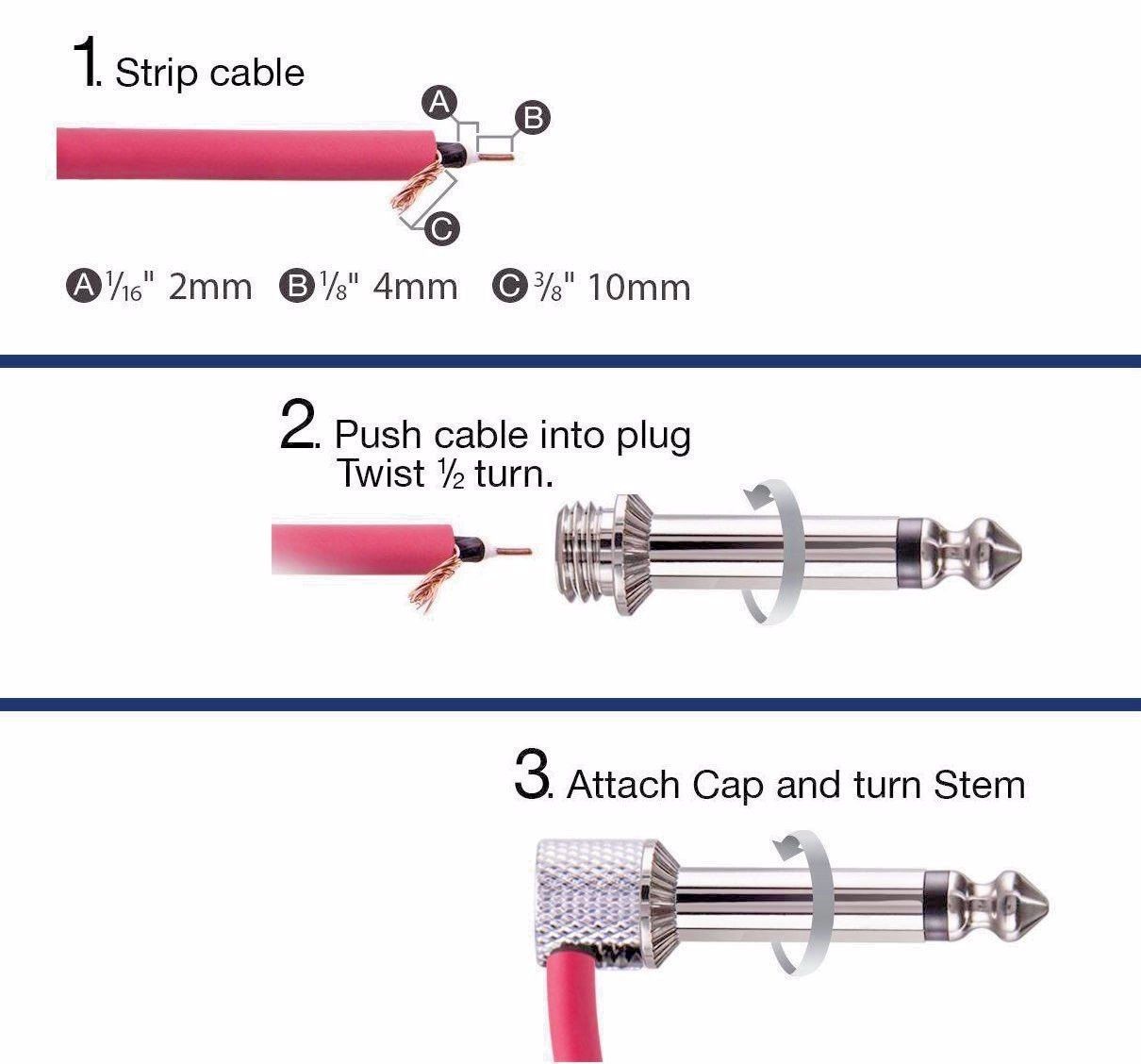 1. Strip cable

A

B

C

A $\frac{1}{16}$" 2mm B $\frac{1}{8}$" 4mm C $\frac{3}{8}$" 10mm

2. Push cable into plug
Twist $\frac{1}{2}$ turn.

3. Attach Cap and turn Stem