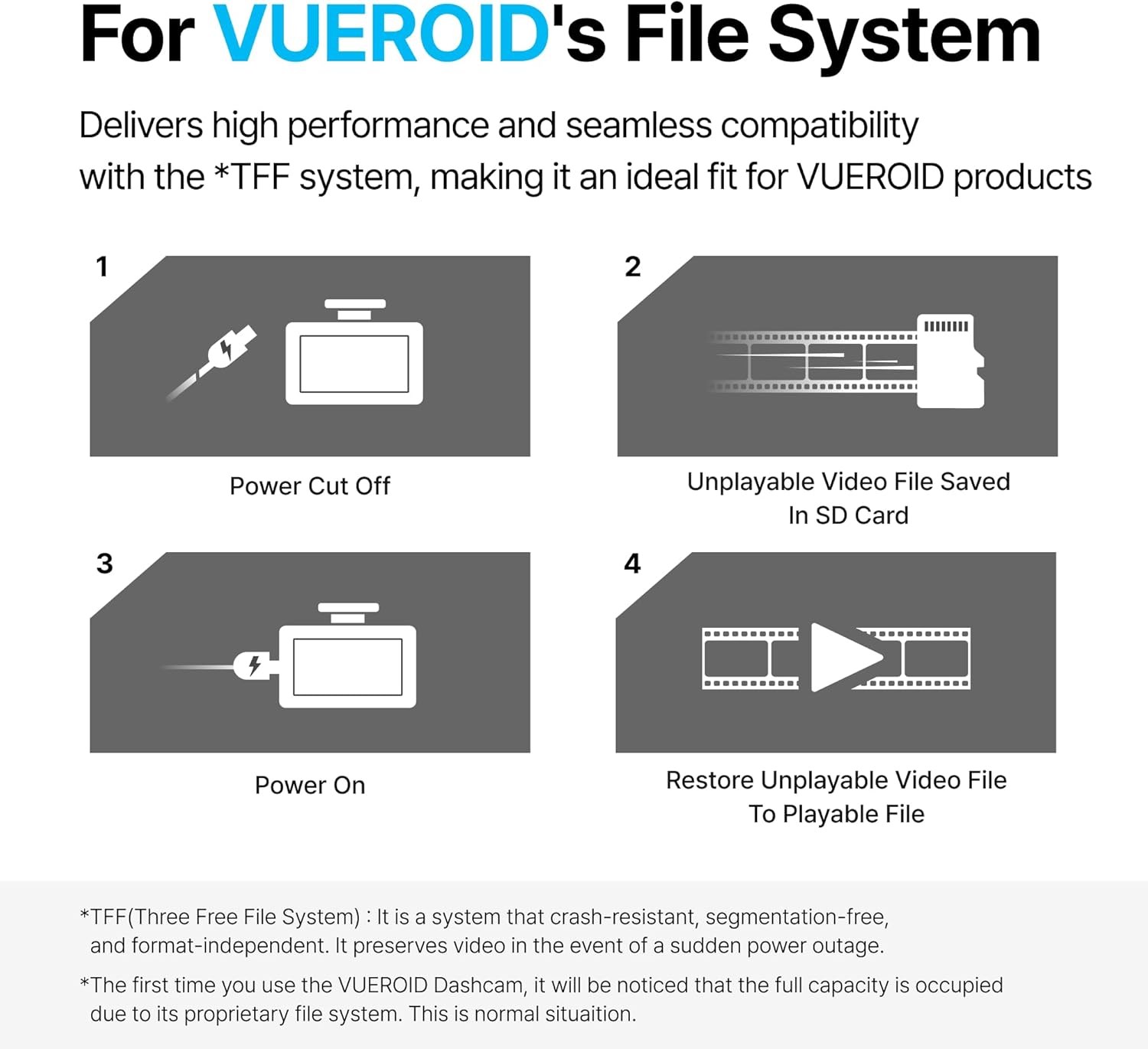 For VUEROID's File System

Delivers high performance and seamless compatibility with the *TFF system, making it an ideal fit for VUEROID products

1

Power Cut Off

2

Unplayable Video File Saved In SD Card

3

Power On

4

Restore Unplayable Video File To Playable File

*TFF(Three Free File System) : It is a system that crash-resistant, segmentation-free, and format-independent. It preserves video in the event of a sudden power outage.

*The first time you use the VUEROID Dashcam, it will be noticed that the full capacity is occupied due to its proprietary file system. This is normal situaition.