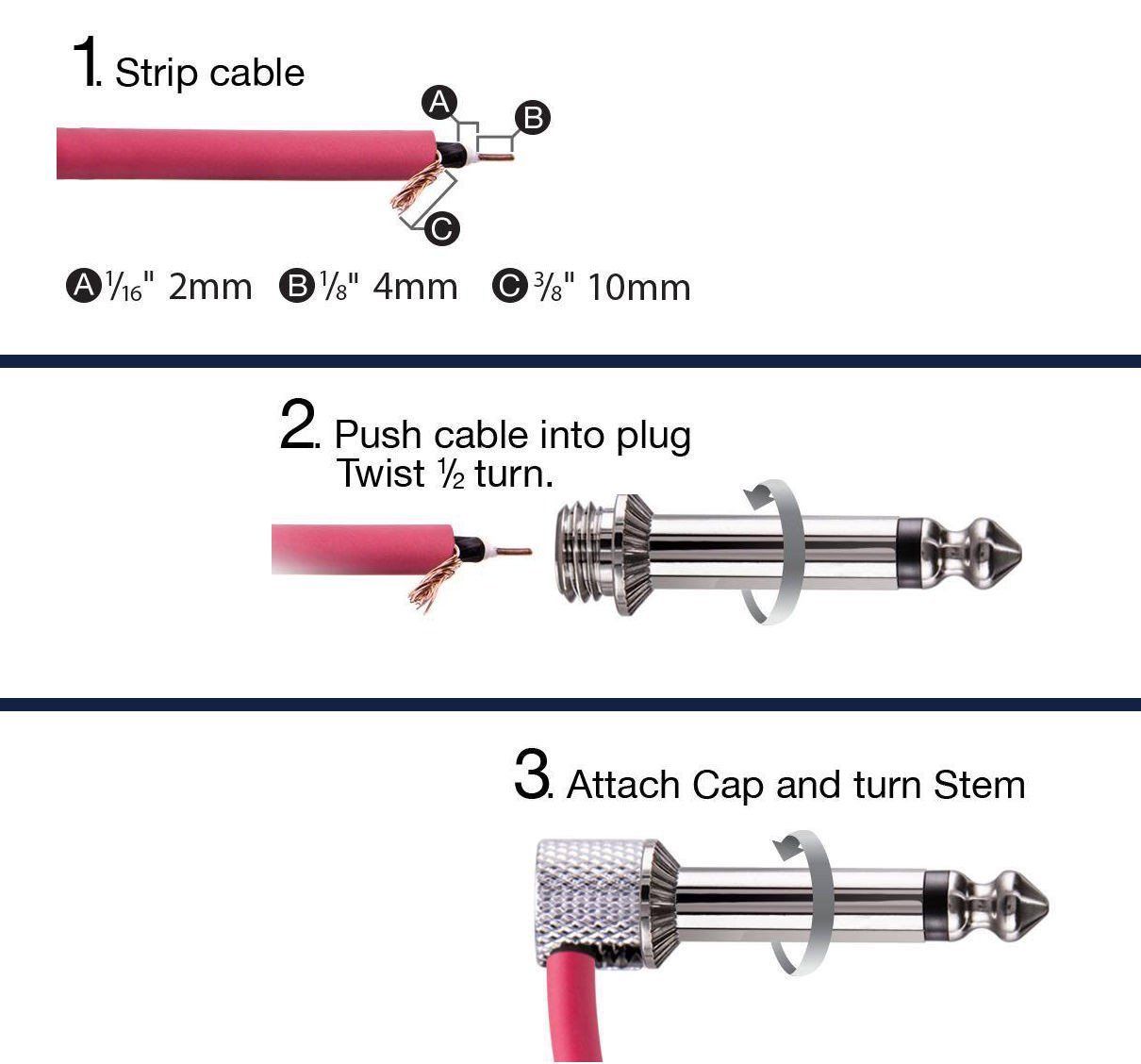 1. Strip cable

A B C

A $\frac{1}{16}$" 2mm B $\frac{1}{8}$" 4mm C $\frac{3}{8}$" 10mm

2. Push cable into plug
Twist $\frac{1}{2}$ turn.

3. Attach Cap and turn Stem